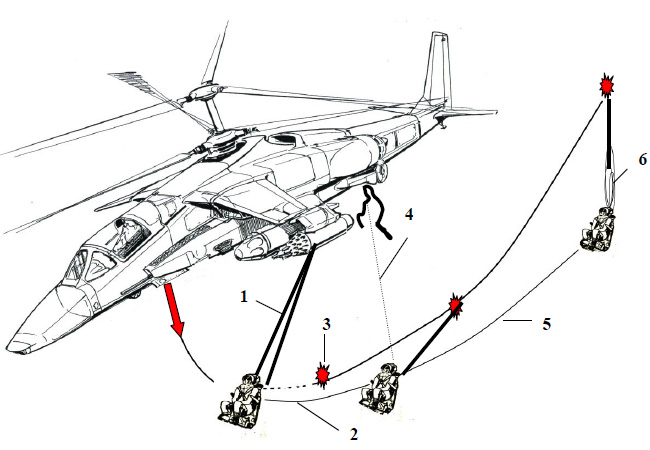 1
2
3
4
5
6